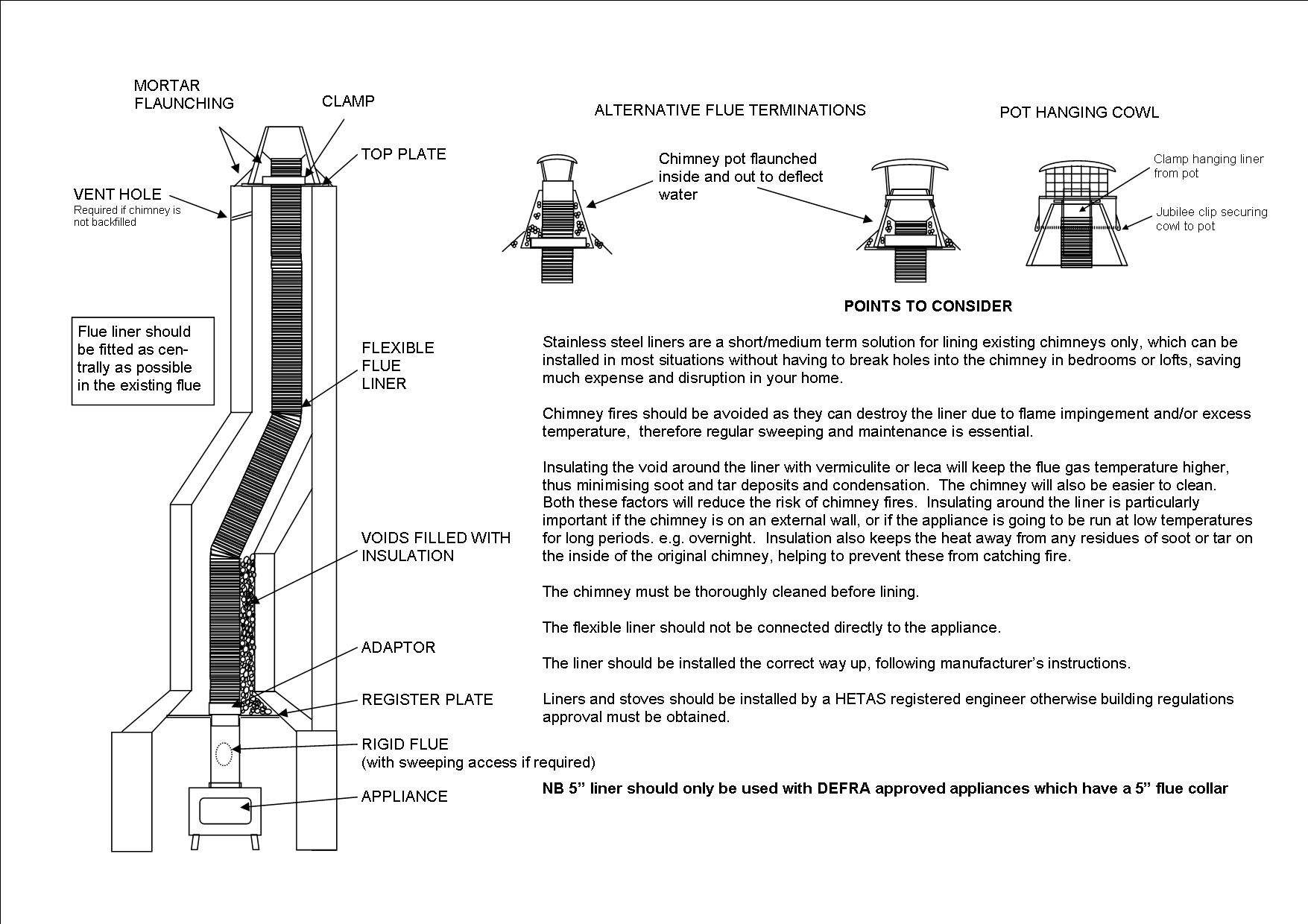 MORTAR FLAUNCHING

CLAMP

TOP PLATE

VENT HOLE
Required if chimney is not backfilled

Flue liner should be fitted as centrally as possible in the existing flue

FLEXIBLE FLUE LINER

VOIDS FILLED WITH INSULATION

ADAPTOR

REGISTER PLATE

RIGID FLUE
(with sweeping access if required)

APPLIANCE

ALTERNATIVE FLUE TERMINATIONS

Chimney pot flaunched inside and out to deflect water

POT HANGING COWL

Clamp hanging liner from pot

Jubilee clip securing cowl to pot

POINTS TO CONSIDER

Stainless steel liners are a short/medium term solution for lining existing chimneys only, which can be installed in most situations without having to break holes into the chimney in bedrooms or lofts, saving much expense and disruption in your home.

Chimney fires should be avoided as they can destroy the liner due to flame impingement and/or excess temperature, therefore regular sweeping and maintenance is essential.

Insulating the void around the liner with vermiculite or leca will keep the flue gas temperature higher, thus minimising soot and tar deposits and condensation. The chimney will also be easier to clean. Both these factors will reduce the risk of chimney fires. Insulating around the liner is particularly important if the chimney is on an external wall, or if the appliance is going to be run at low temperatures for long periods. e.g. overnight. Insulation also keeps the heat away from any residues of soot or tar on the inside of the original chimney, helping to prevent these from catching fire.

The chimney must be thoroughly cleaned before lining.

The flexible liner should not be connected directly to the appliance.

The liner should be installed the correct way up, following manufacturer's instructions.

Liners and stoves should be installed by a HETAS registered engineer otherwise building regulations approval must be obtained.

NB 5" liner should only be used with DEFRA approved appliances which have a 5" flue collar